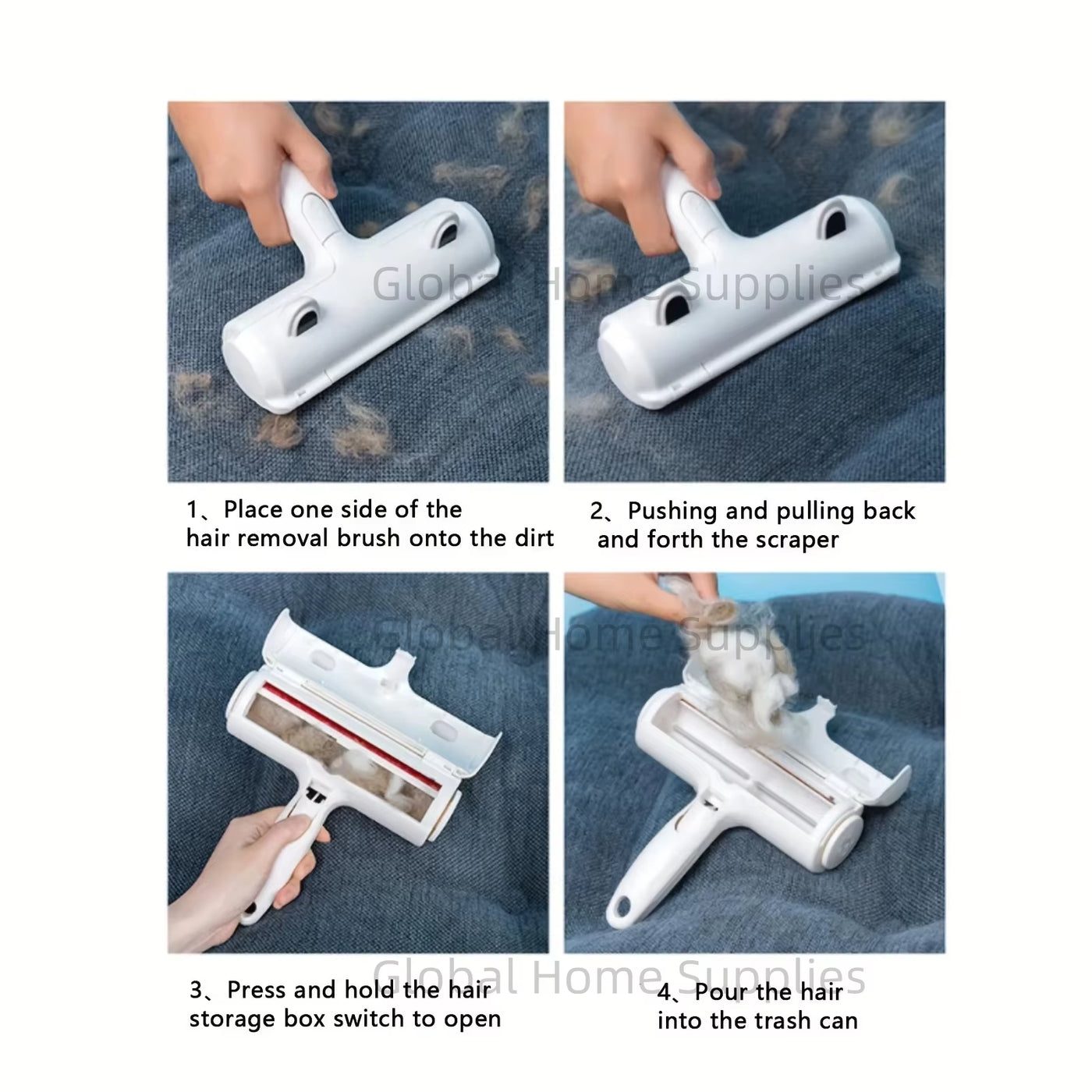 Global Home Supplies

1、Place one side of the hair removal brush onto the dirt

2、Pushing and pulling back and forth the scraper

Global Home Supplies

3、Press and hold the hair storage box switch to open

Global Home Supplies

4、Pour the hair into the trash can