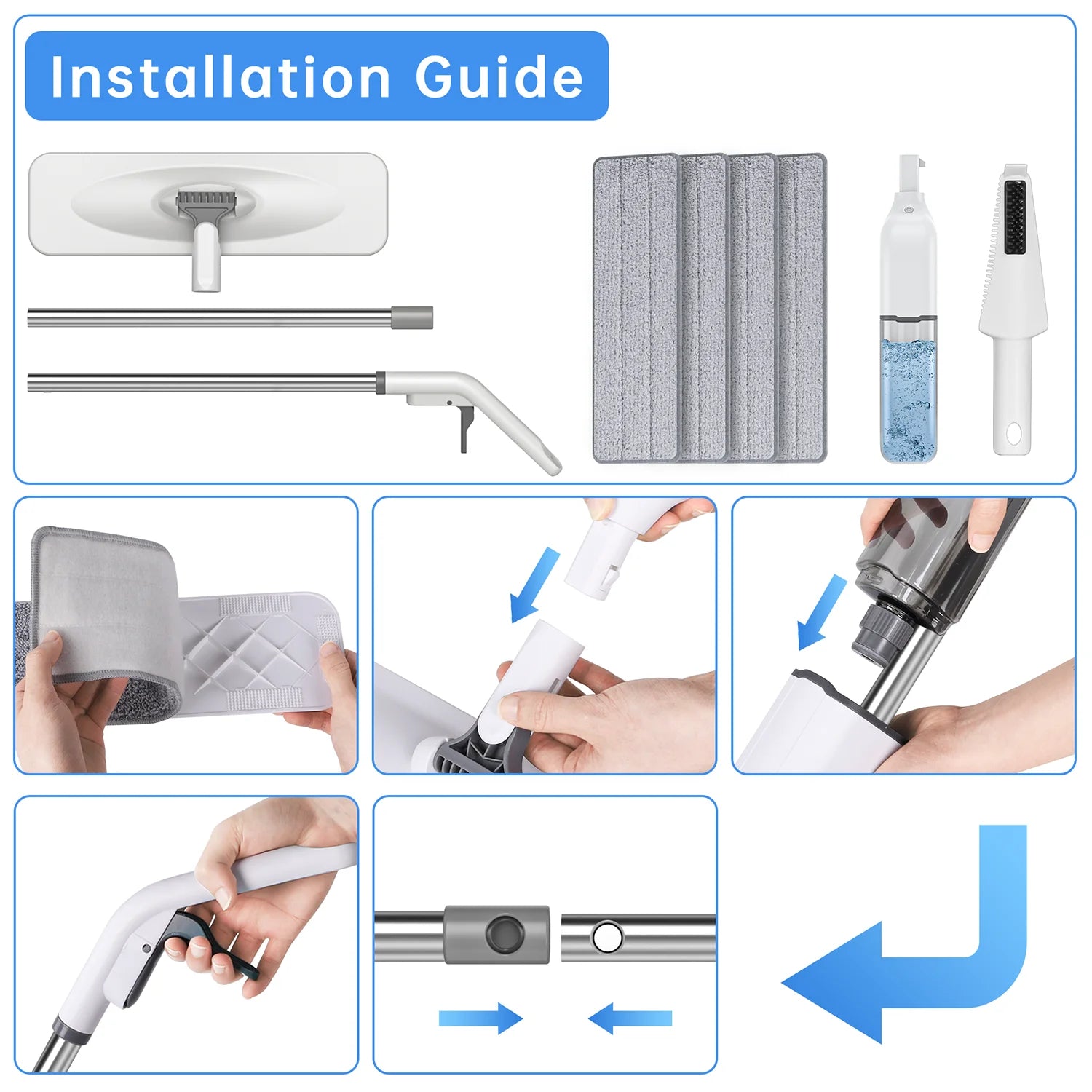 Installation Guide