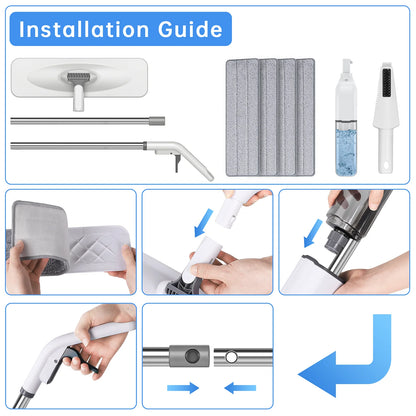 Installation Guide