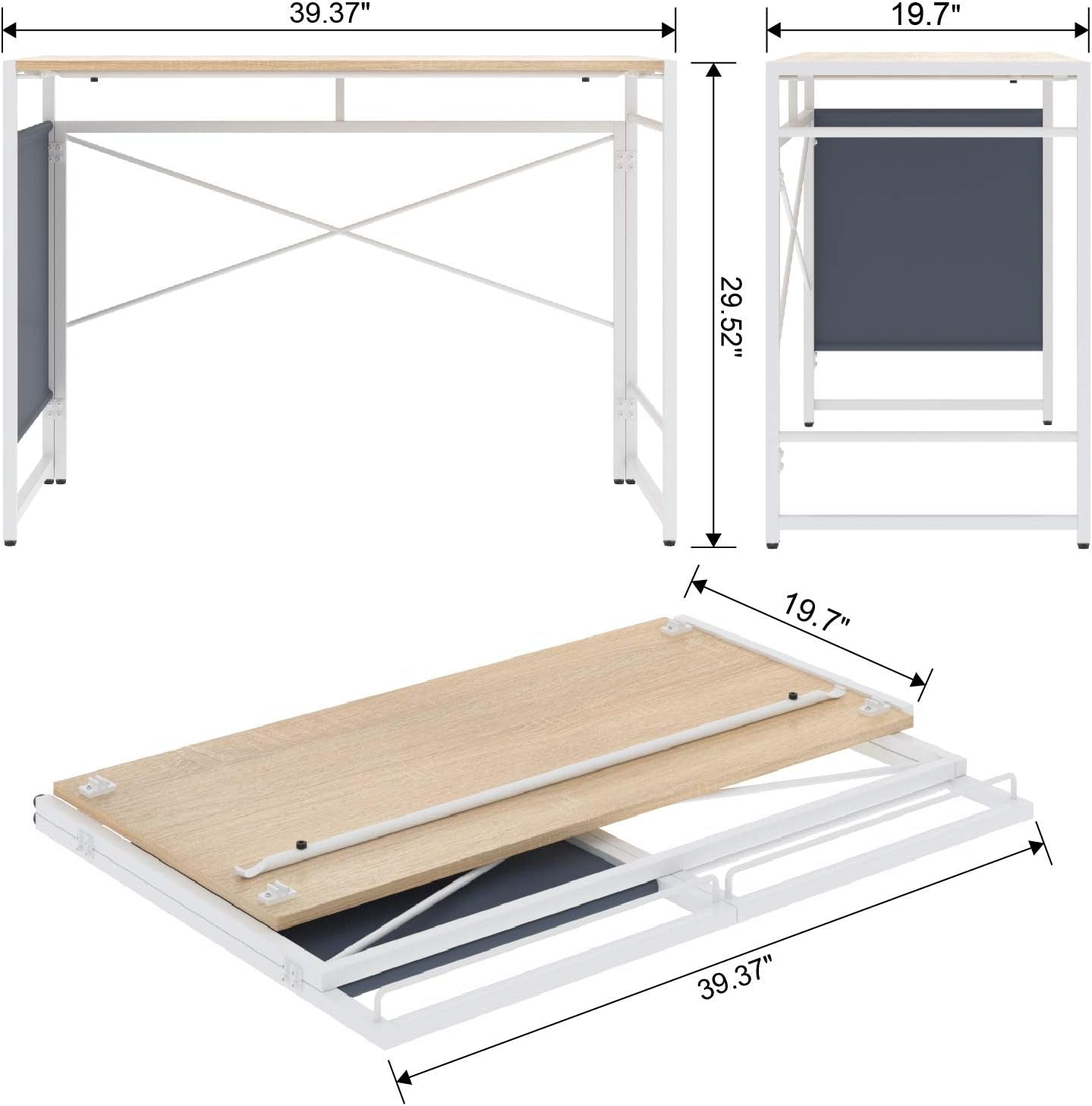 39.37"

19.7"

29.52"

19.7"

39.37"