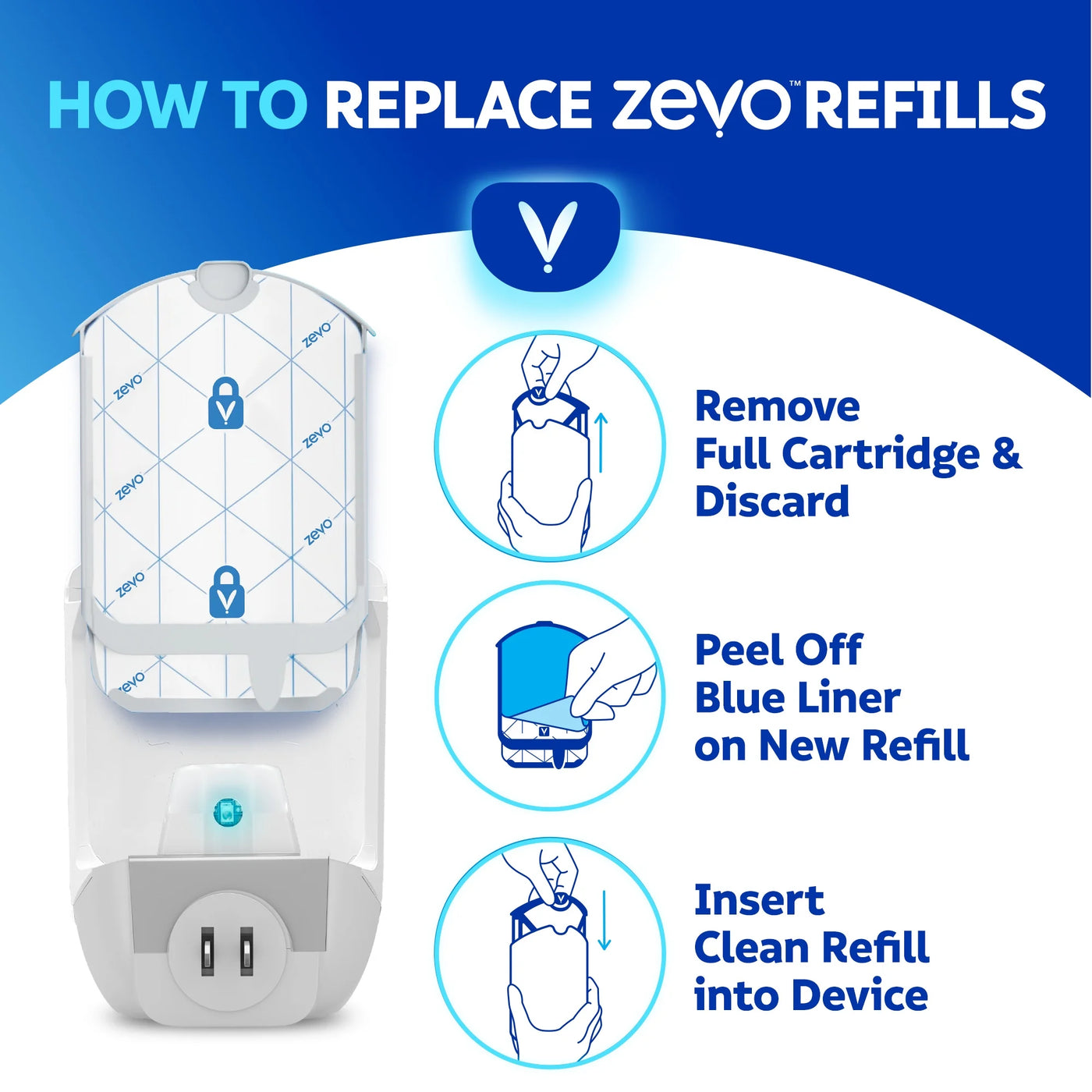 HOW TO REPLACE zevo™ REFILLS

zevo
zevo
zevo
zevo
zevo
zevo
zevo

Remove Full Cartridge & Discard

Peel Off Blue Liner on New Refill

Insert Clean Refill into Device