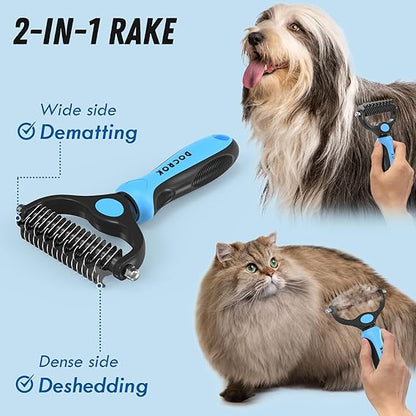 2-IN-1 RAKE

Wide side
Dematting

DOCROK

Dense side
Deshedding